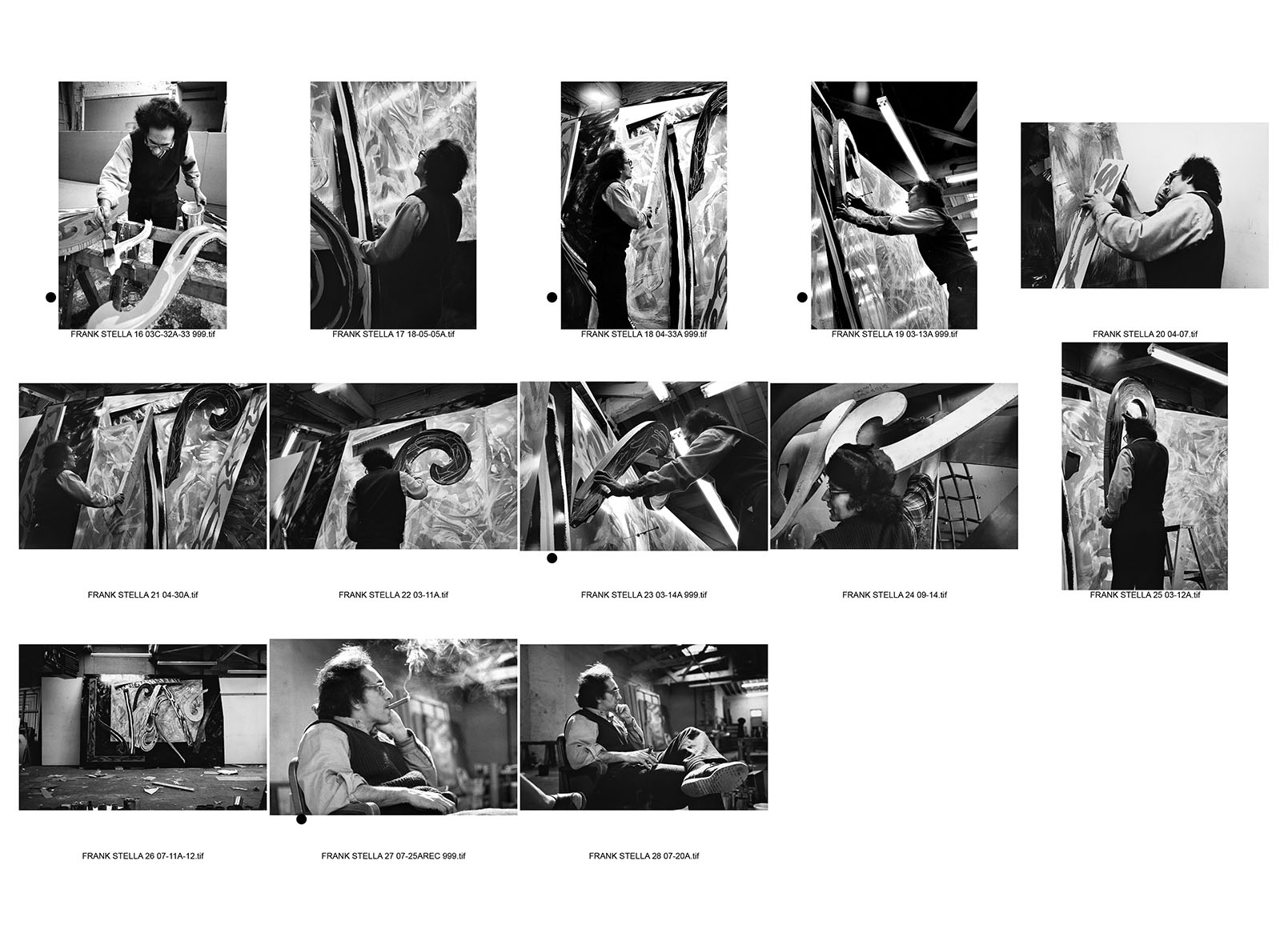 FRANK STELLA 16 03C-32A-33 999.tif

FRANK STELLA 17 18-05-05A.tif

FRANK STELLA 18 04-33A 999.tif

FRANK STELLA 19 03-13A 999.tif

FRANK STELLA 20 04-07.tif

FRANK STELLA 21 04-30A.tif

FRANK STELLA 22 03-11A.tif

FRANK STELLA 23 03-14A 999.tif

FRANK STELLA 24 09-14.tif

FRANK STELLA 25 03-12A.tif

FRANK STELLA 26 07-11A-12.tif

FRANK STELLA 27 07-25AREC 999.tif

FRANK STELLA 28 07-20A.tif